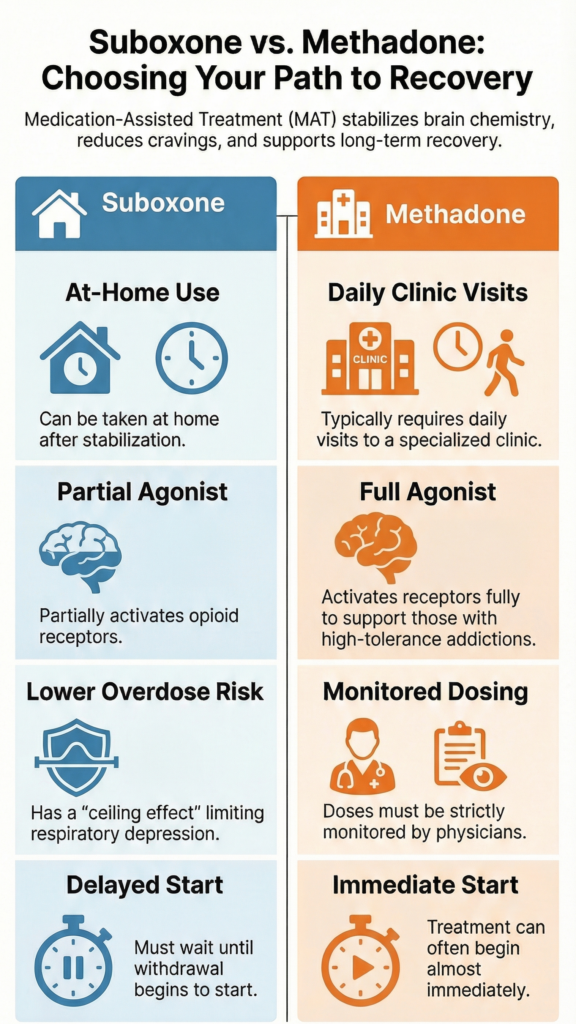 Suboxone vs. Methadone: Choosing Your Path to Recovery

Medication-Assisted Treatment (MAT) stabilizes brain chemistry, reduces cravings, and supports long-term recovery.

Suboxone

At-Home Use

Can be taken at home after stabilization.

Partial Agonist

Partially activates opioid receptors.

Lower Overdose Risk

Has a "ceiling effect" limiting respiratory depression.

Delayed Start

Must wait until withdrawal begins to start.

Methadone

Daily Clinic Visits

CLINIC

Typically requires daily visits to a specialized clinic.

Full Agonist

Activates receptors fully to support those with high-tolerance addictions.

Monitored Dosing

Doses must be strictly monitored by physicians.

Immediate Start

Treatment can often begin almost immediately.